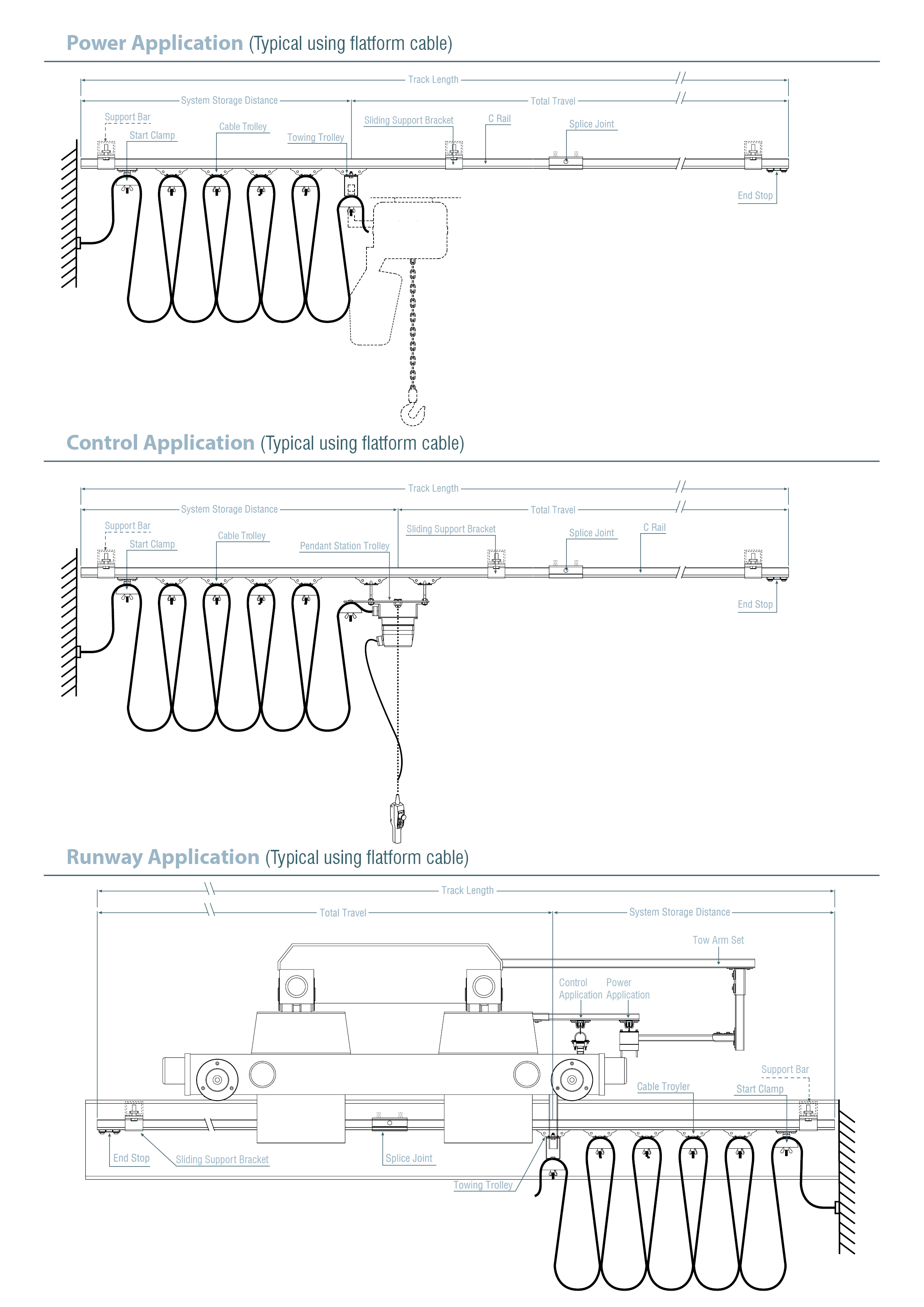 Power Application (Typical using flatform cable)

Track Length
System Storage Distance
Total Travel
Support Bar
Start Clamp
Cable Trolley
Towing Trolley
Sliding Support Bracket
C Rail
Splice Joint
End Stop

Control Application (Typical using flatform cable)

Track Length
System Storage Distance
Total Travel
Support Bar
Start Clamp
Cable Trolley
Pendant Station Trolley
Sliding Support Bracket
Splice Joint
C Rail
End Stop

Runway Application (Typical using flatform cable)

Track Length
Total Travel
System Storage Distance
Tow Arm Set
Control Application
Power Application
Support Bar
Cable Troyler
Start Clamp
End Stop
Sliding Support Bracket
Splice Joint
Towing Trolley